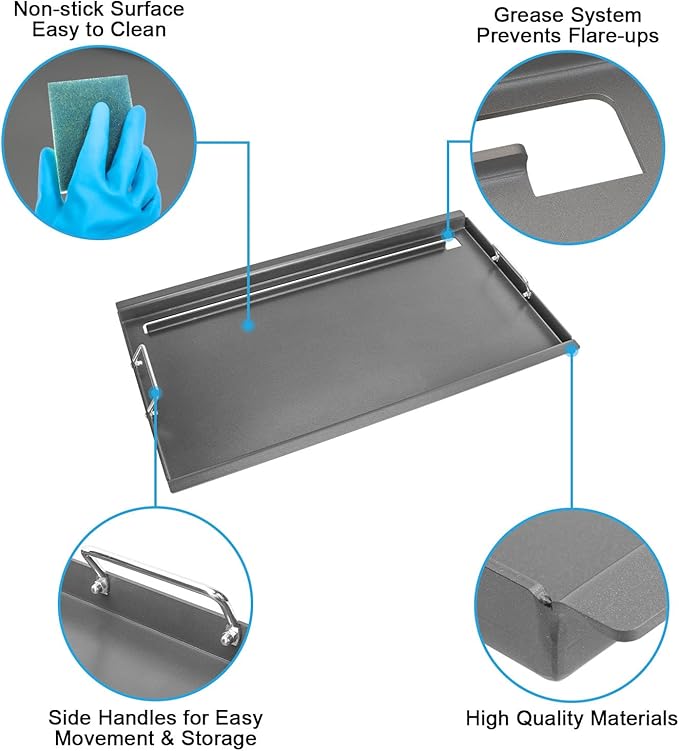 Non-stick Surface
Easy to Clean

Grease System
Prevents Flare-ups

Side Handles for Easy
Movement & Storage

High Quality Materials