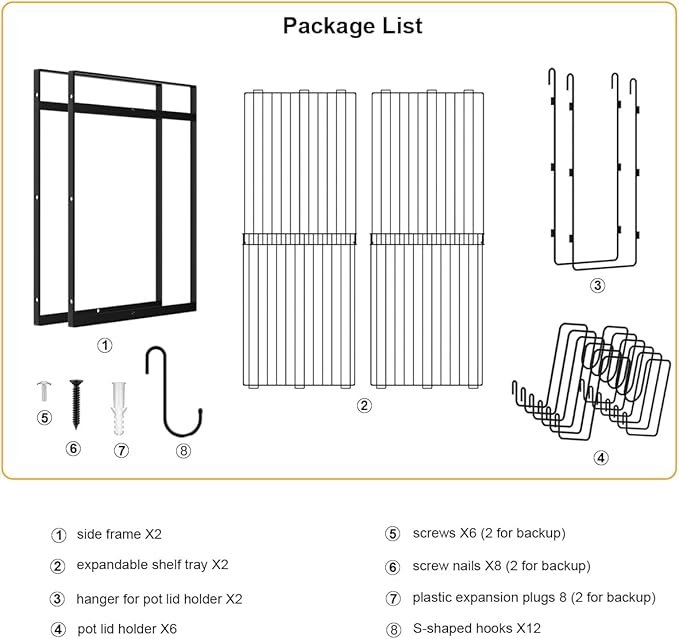 Package List

①

②

③

④

⑤

⑥

⑦

⑧

① side frame X2

② expandable shelf tray X2

③ hanger for pot lid holder X2

④ pot lid holder X6

⑤ screws X6 (2 for backup)

⑥ screw nails X8 (2 for backup)

⑦ plastic expansion plugs 8 (2 for backup)

⑧ S-shaped hooks X12