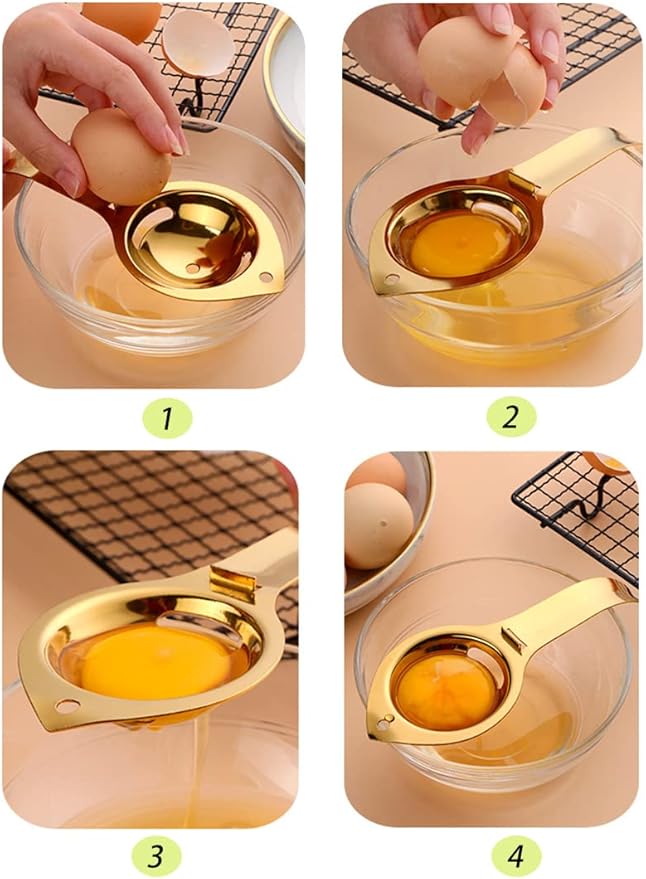 1

2

3

4