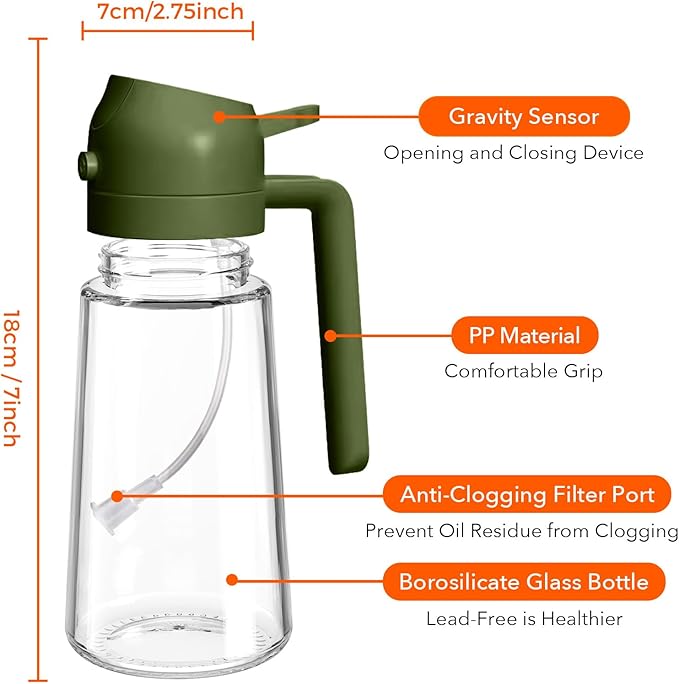 7cm/2.75inch

18cm / 7inch

Gravity Sensor
Opening and Closing Device

PP Material
Comfortable Grip

Anti-Clogging Filter Port
Prevent Oil Residue from Clogging

Borosilicate Glass Bottle
Lead-Free is Healthier