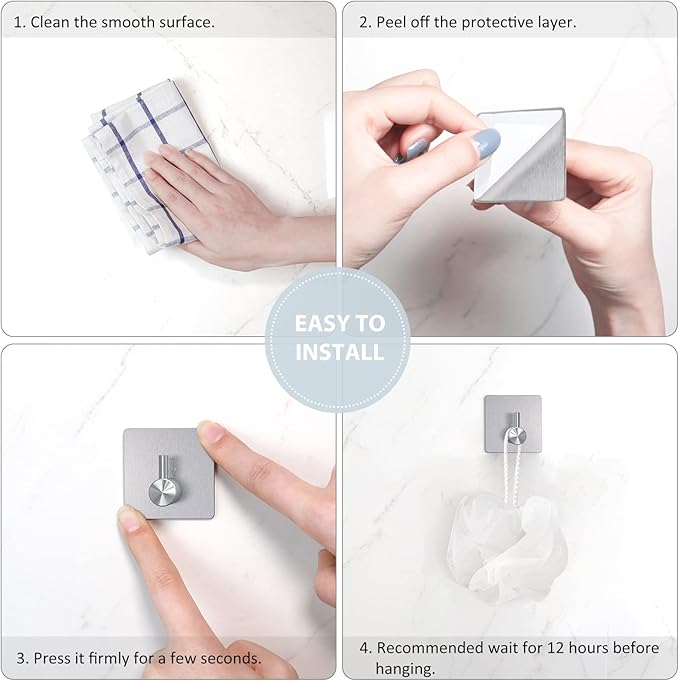 1. Clean the smooth surface.

2. Peel off the protective layer.

EASY TO INSTALL

3. Press it firmly for a few seconds.

4. Recommended wait for 12 hours before hanging.