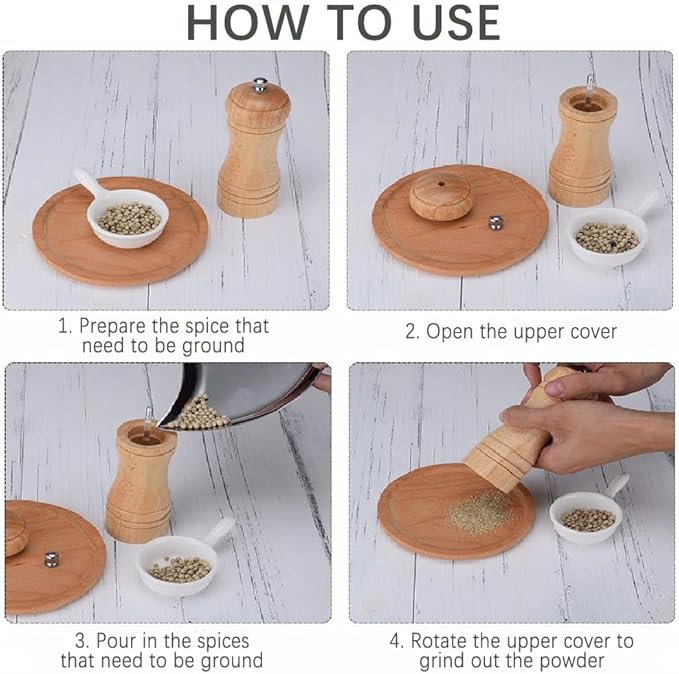 HOW TO USE

1. Prepare the spice that need to be ground

2. Open the upper cover

3. Pour in the spices that need to be ground

4. Rotate the upper cover to grind out the powder