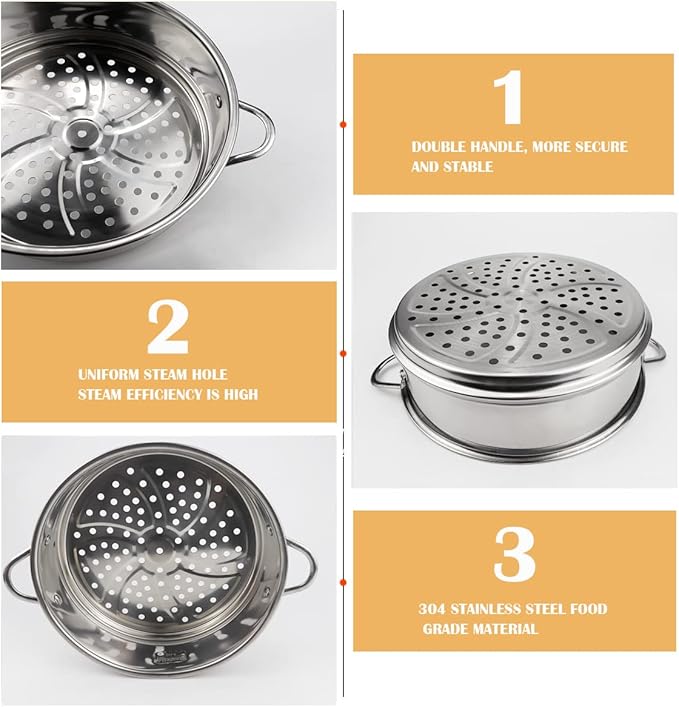 1

DOUBLE HANDLE, MORE SECURE AND STABLE

2

UNIFORM STEAM HOLE
STEAM EFFICIENCY IS HIGH

3

304 STAINLESS STEEL FOOD GRADE MATERIAL