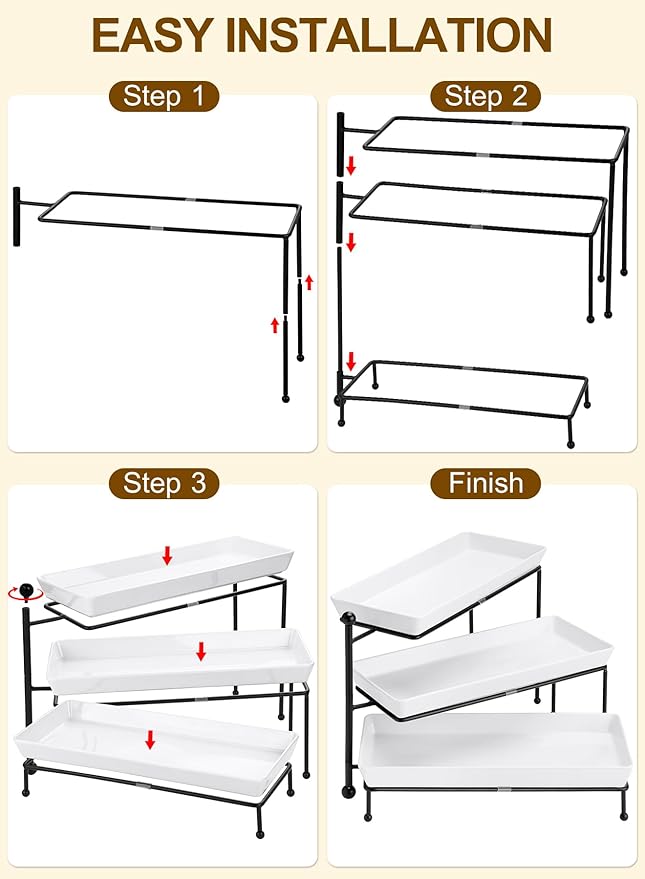 EASY INSTALLATION

Step 1

Step 2

Step 3

Finish