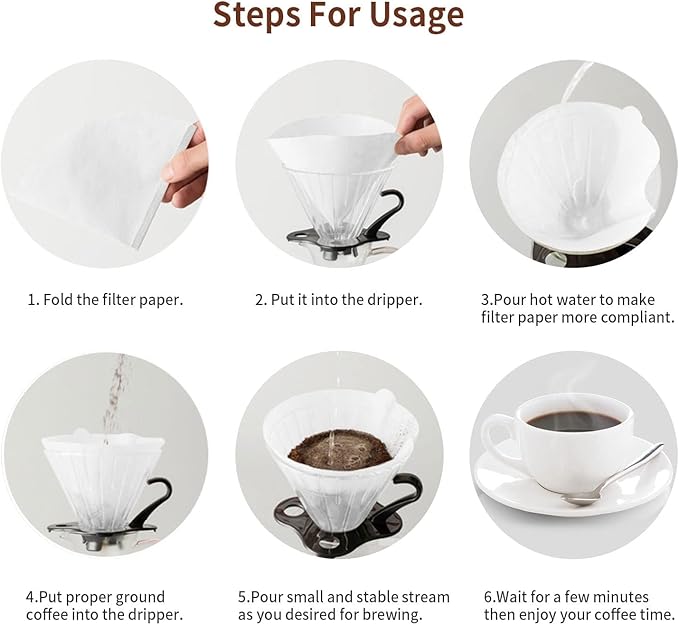 Steps For Usage

1. Fold the filter paper.

2. Put it into the dripper.

3.Pour hot water to make filter paper more compliant.

4.Put proper ground coffee into the dripper.

5.Pour small and stable stream as you desired for brewing.

6.Wait for a few minutes then enjoy your coffee time.