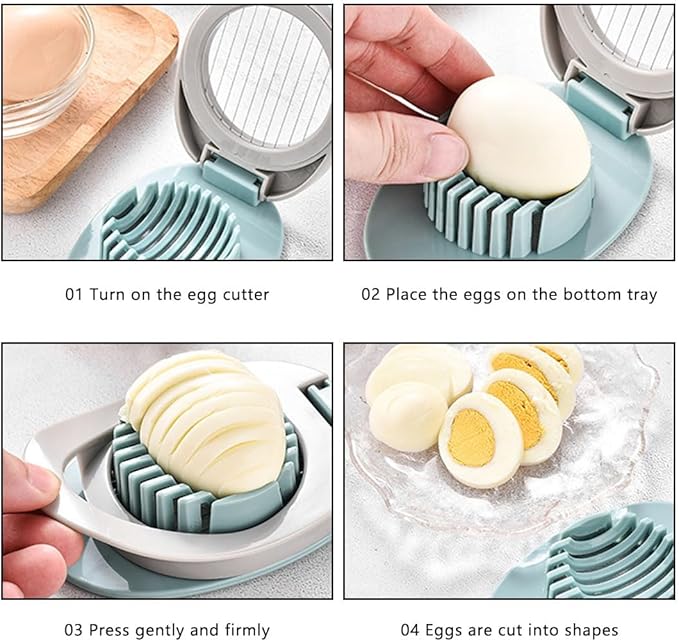 01 Turn on the egg cutter

02 Place the eggs on the bottom tray

03 Press gently and firmly

04 Eggs are cut into shapes