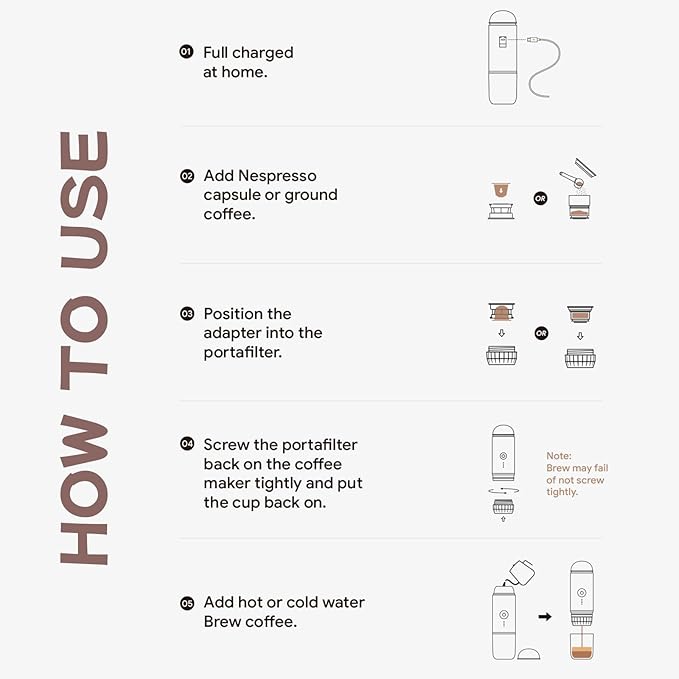 HOW TO USE

01 Full charged at home.

02 Add Nespresso capsule or ground coffee.

OR

03 Position the adapter into the portafilter.

OR

04 Screw the portafilter back on the coffee maker tightly and put the cup back on.

Note: Brew may fail of not screw tightly.

05 Add hot or cold water Brew coffee.