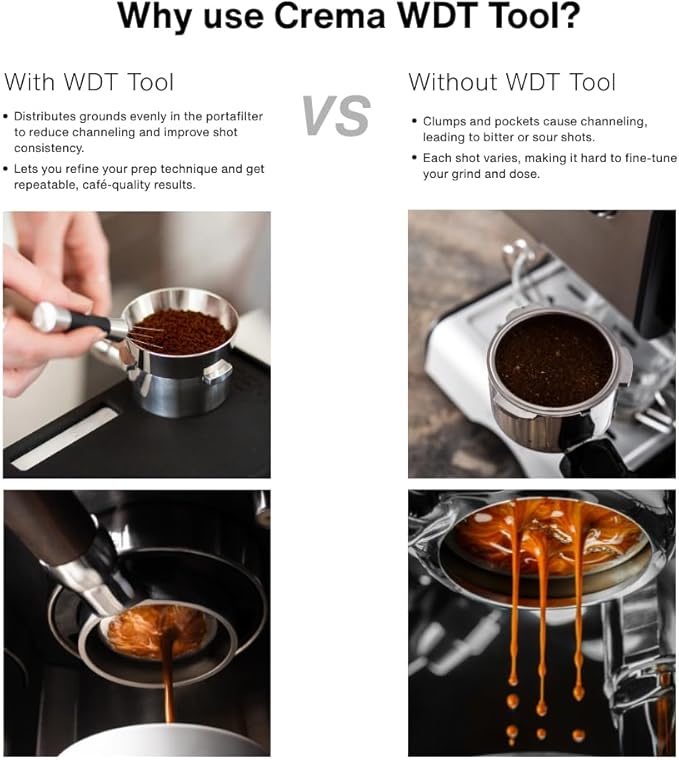 Why use Crema WDT Tool?

With WDT Tool

• Distributes grounds evenly in the portafilter to reduce channeling and improve shot consistency.

• Lets you refine your prep technique and get repeatable, café-quality results.

VS

Without WDT Tool

• Clumps and pockets cause channeling, leading to bitter or sour shots.

• Each shot varies, making it hard to fine-tune your grind and dose.