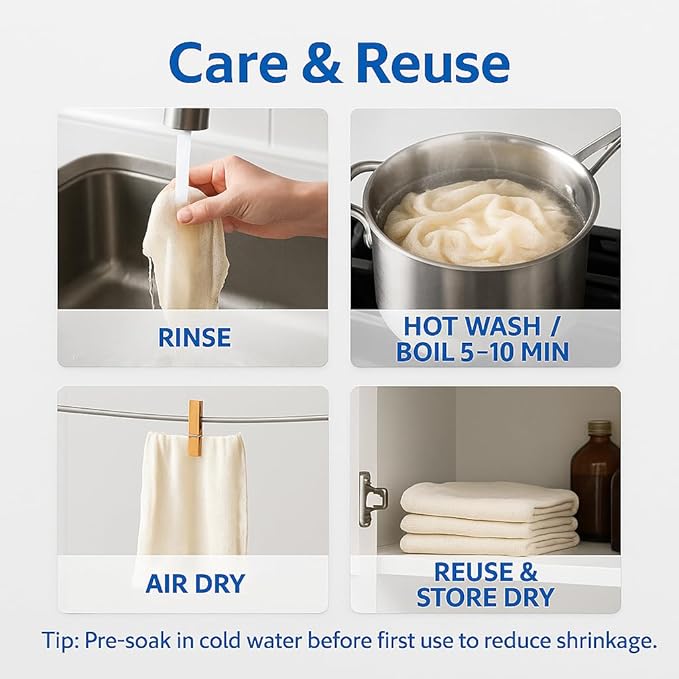 Care & Reuse

RINSE

HOT WASH / BOIL 5–10 MIN

AIR DRY

REUSE & STORE DRY

Tip: Pre-soak in cold water before first use to reduce shrinkage.