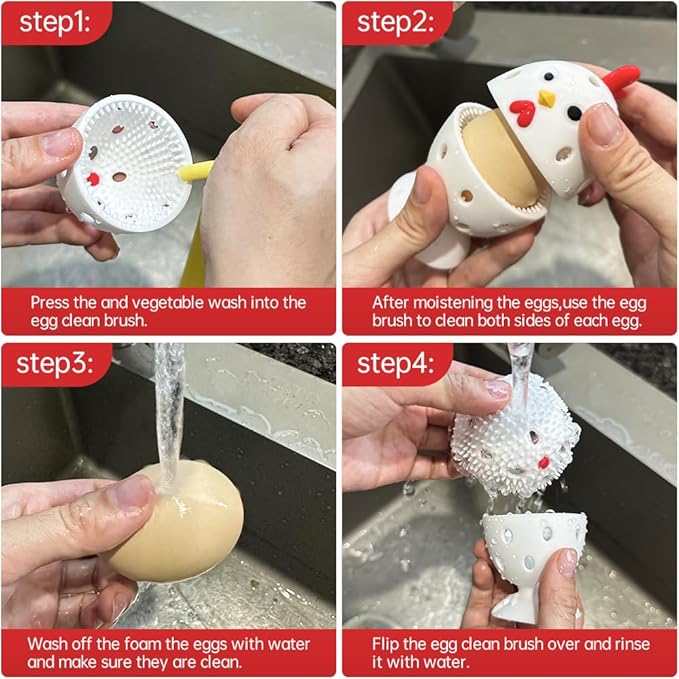 step1:

Press the and vegetable wash into the egg clean brush.

step2:

After moistening the eggs,use the egg brush to clean both sides of each egg.

step3:

Wash off the foam the eggs with water and make sure they are clean.

step4:

Flip the egg clean brush over and rinse it with water.