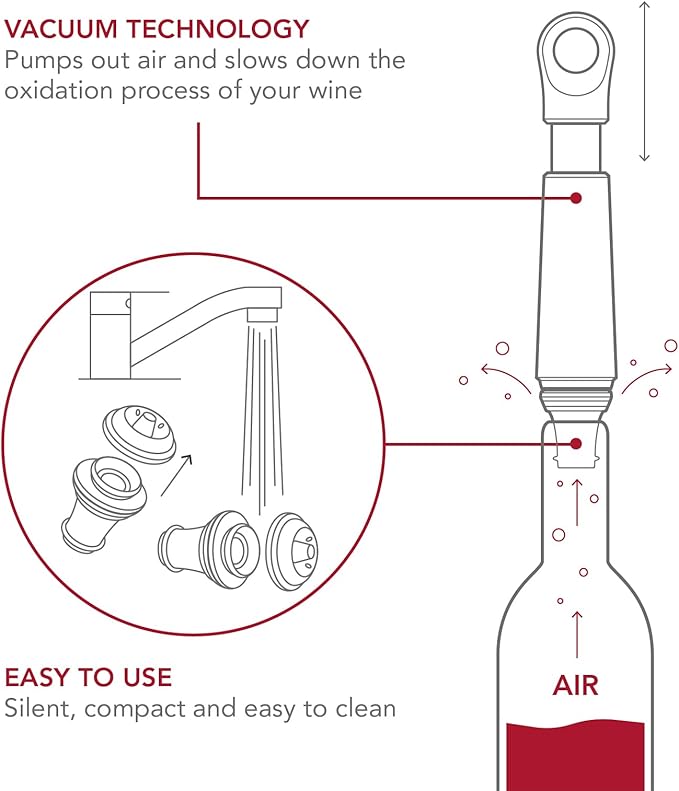 VACUUM TECHNOLOGY
Pumps out air and slows down the oxidation process of your wine

EASY TO USE
Silent, compact and easy to clean

AIR