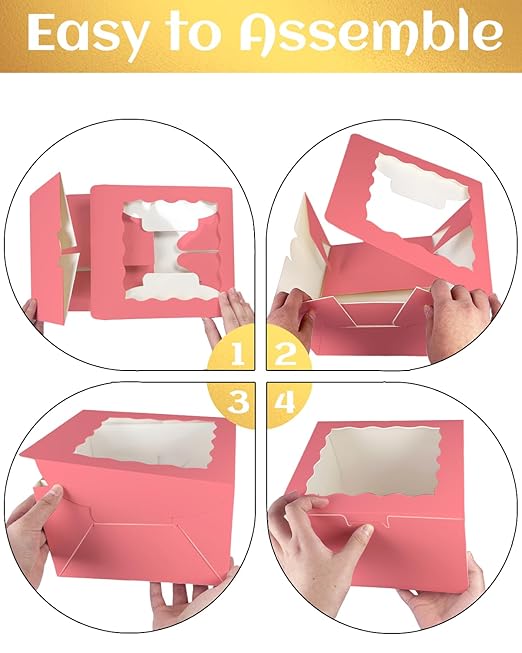 Easy to Assemble

1 2

3 4