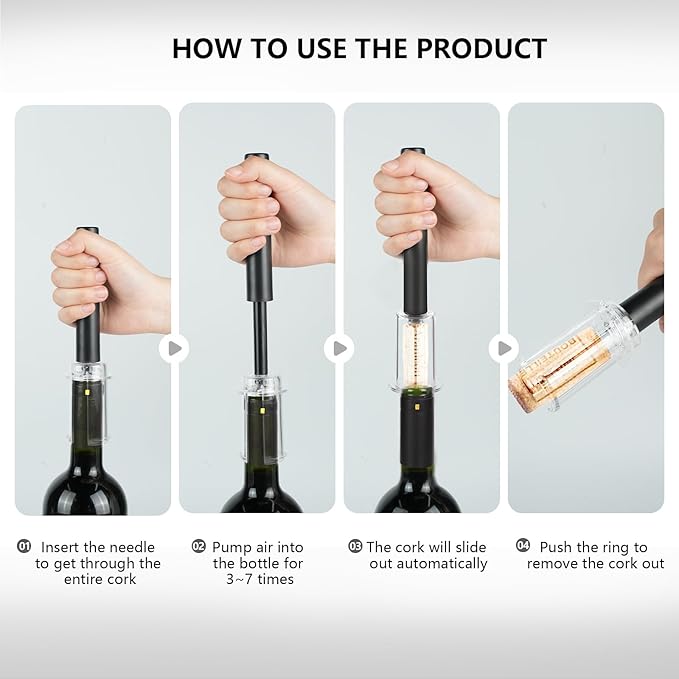 HOW TO USE THE PRODUCT

01 Insert the needle to get through the entire cork

02 Pump air into the bottle for 3~7 times

03 The cork will slide out automatically

04 Push the ring to remove the cork out