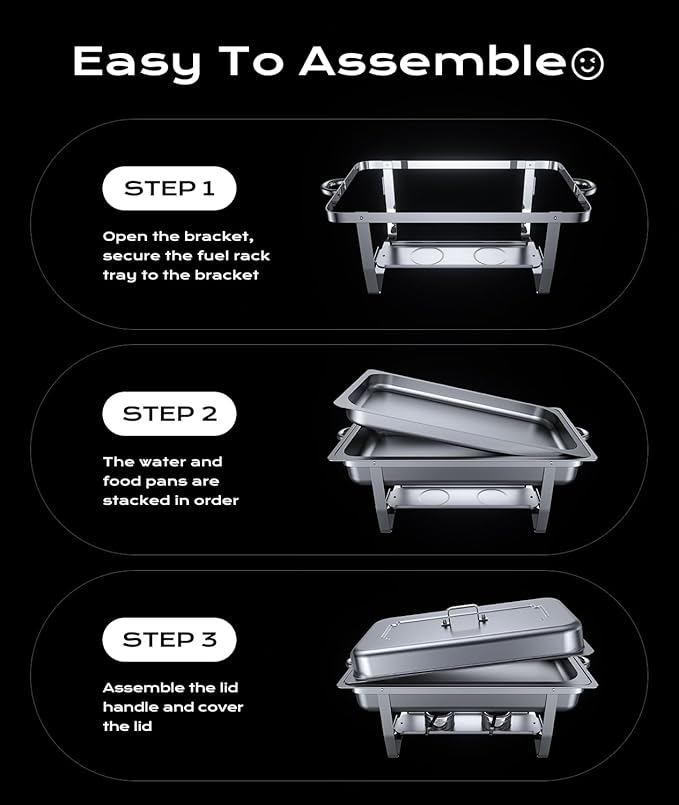 Easy To Assemble☺

STEP 1

Open the bracket, secure the fuel rack tray to the bracket

STEP 2

The water and food pans are stacked in order

STEP 3

Assemble the lid handle and cover the lid