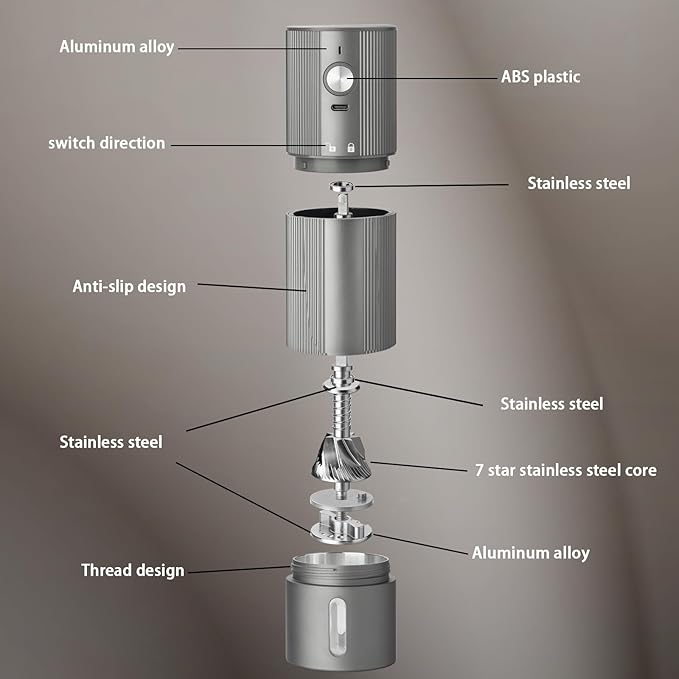 Aluminum alloy

ABS plastic

switch direction

Stainless steel

Anti-slip design

Stainless steel

Stainless steel

7 star stainless steel core

Aluminum alloy

Thread design