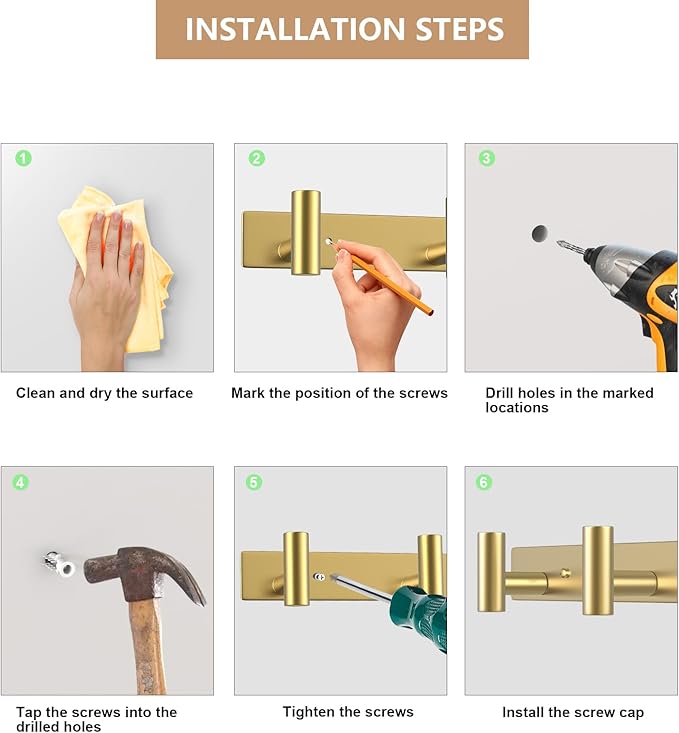 INSTALLATION STEPS

1

Clean and dry the surface

2

Mark the position of the screws

3

Drill holes in the marked locations

4

Tap the screws into the drilled holes

5

Tighten the screws

6

Install the screw cap