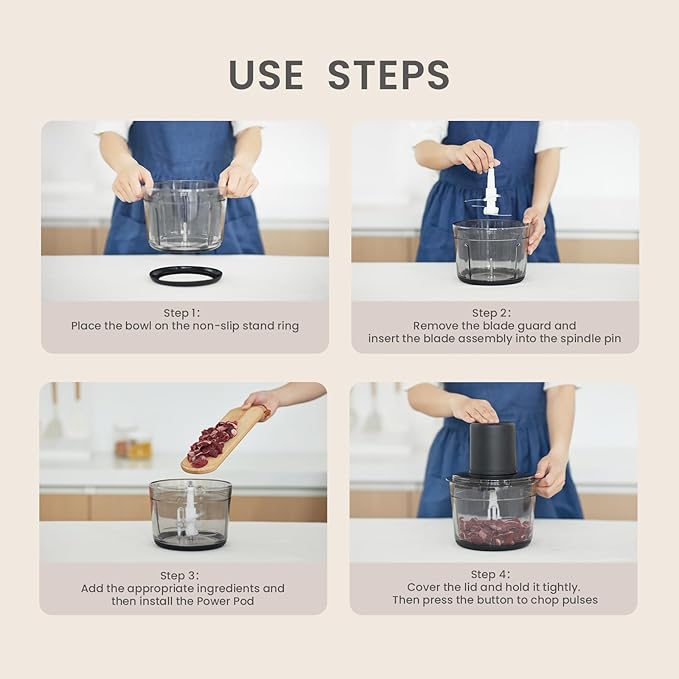 USE STEPS

Step 1:
Place the bowl on the non-slip stand ring

Step 2:
Remove the blade guard and insert the blade assembly into the spindle pin

Step 3:
Add the appropriate ingredients and then install the Power Pod

Step 4:
Cover the lid and hold it tightly. Then press the button to chop pulses