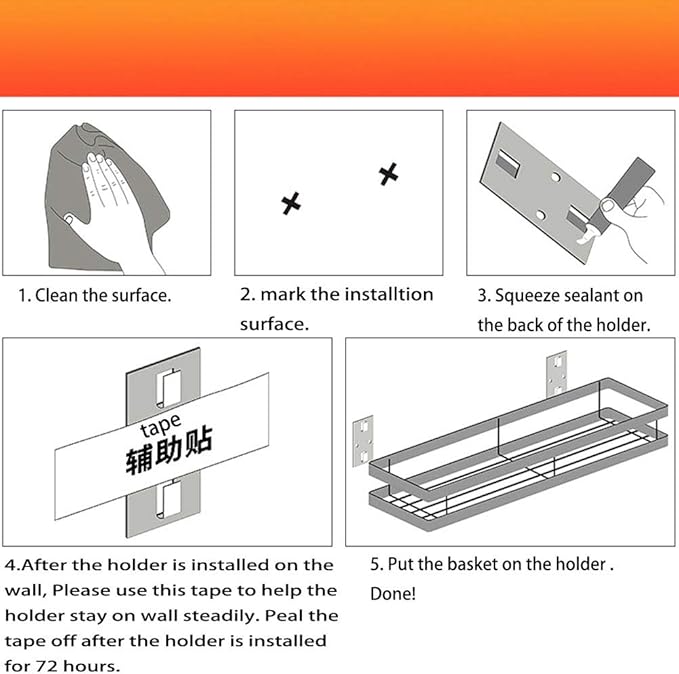 1. Clean the surface.

2. mark the installtion surface.

3. Squeeze sealant on the back of the holder.

tape
辅助贴

4.After the holder is installed on the wall, Please use this tape to help the holder stay on wall steadily. Peal the tape off after the holder is installed for 72 hours.

5. Put the basket on the holder . Done!