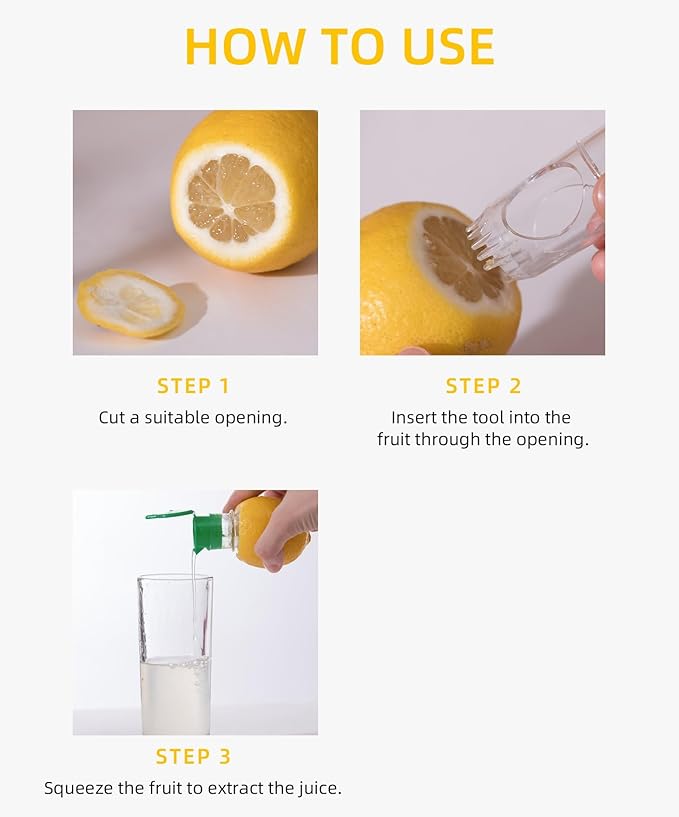 HOW TO USE

STEP 1

Cut a suitable opening.

STEP 2

Insert the tool into the fruit through the opening.

STEP 3

Squeeze the fruit to extract the juice.