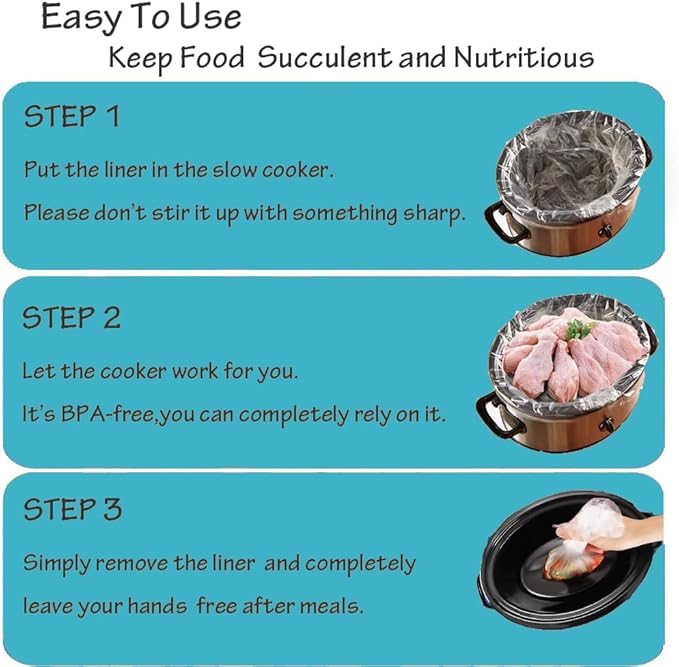 Easy To Use

Keep Food Succulent and Nutritious

STEP 1

Put the liner in the slow cooker.

Please don't stir it up with something sharp.

STEP 2

Let the cooker work for you.

It's BPA-free,you can completely rely on it.

STEP 3

Simply remove the liner and completely leave your hands free after meals.