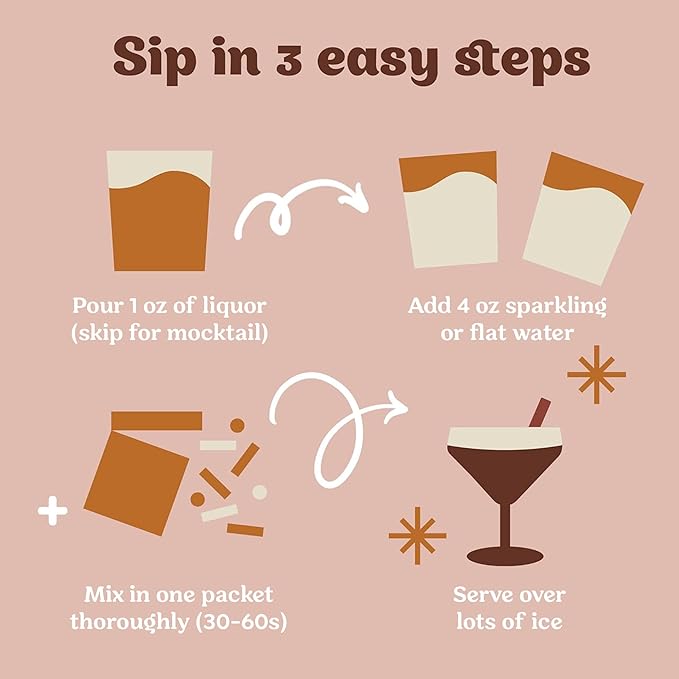 Sip in 3 easy steps

Pour 1 oz of liquor (skip for mocktail)

Add 4 oz sparkling or flat water

Mix in one packet thoroughly (30-60s)

Serve over lots of ice