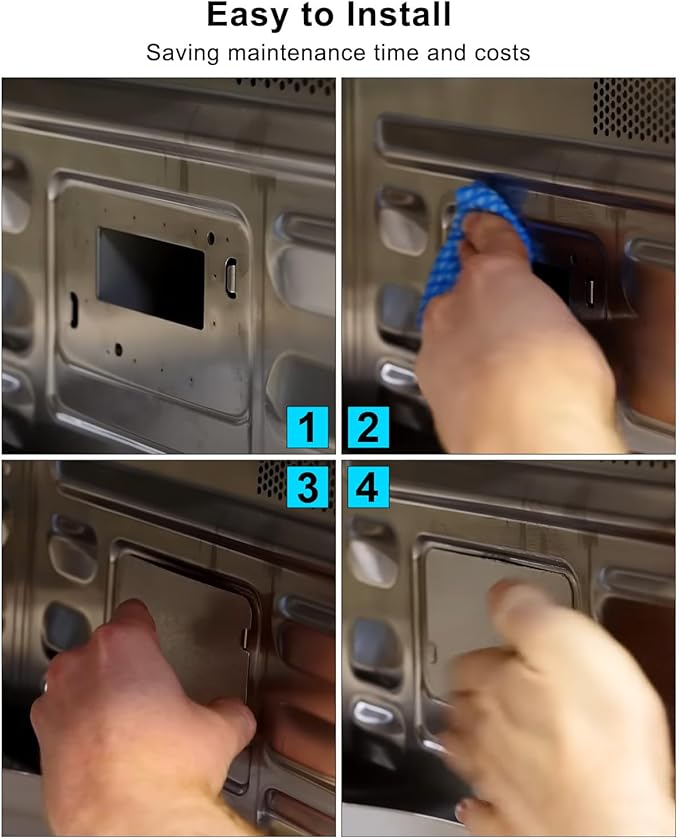 Easy to Install

Saving maintenance time and costs

1

2

3

4