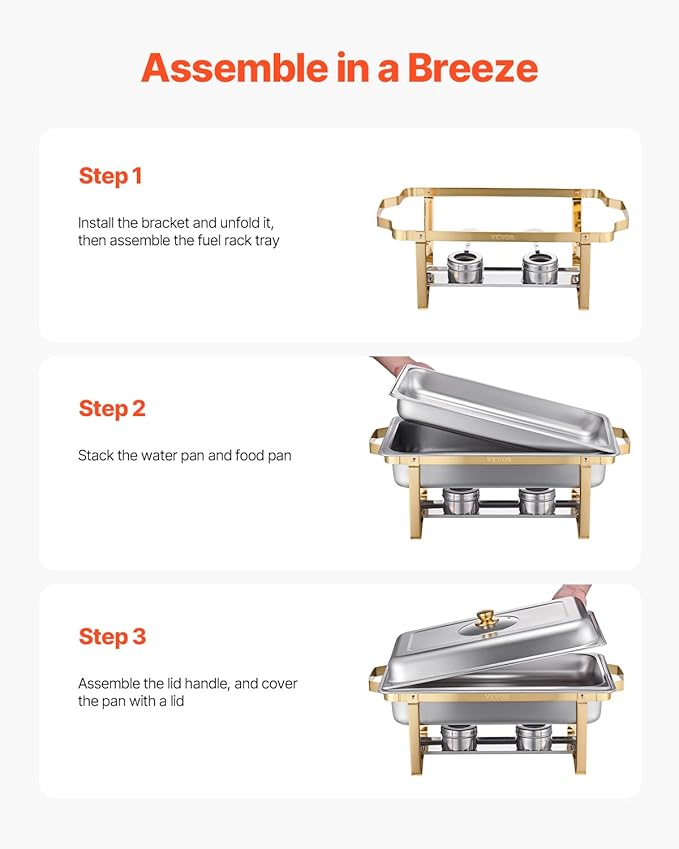 Assemble in a Breeze

Step 1

Install the bracket and unfold it, then assemble the fuel rack tray

VEVOR

Step 2

Stack the water pan and food pan

VEVOR

Step 3

Assemble the lid handle, and cover the pan with a lid

VEVOR