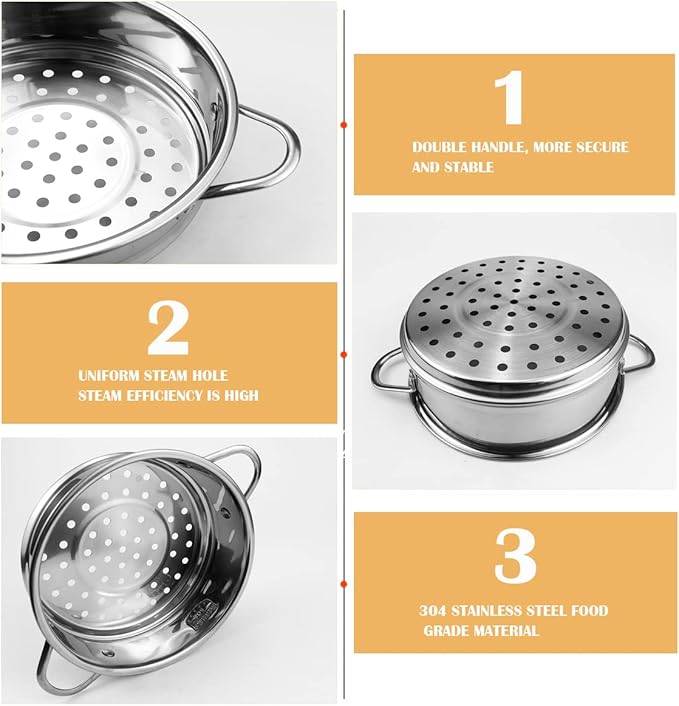 1

DOUBLE HANDLE, MORE SECURE AND STABLE

2

UNIFORM STEAM HOLE STEAM EFFICIENCY IS HIGH

3

304 STAINLESS STEEL FOOD GRADE MATERIAL