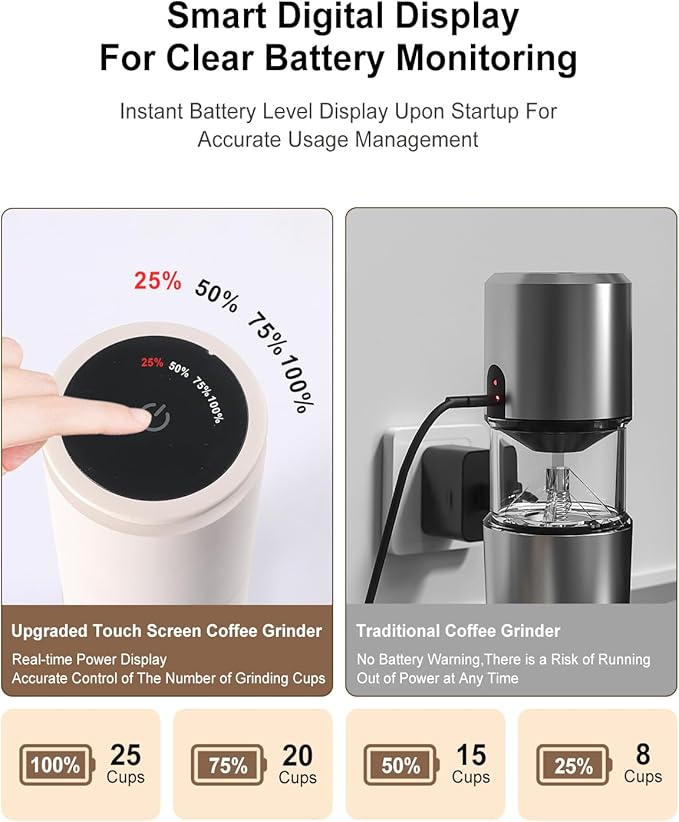 Smart Digital Display
For Clear Battery Monitoring

Instant Battery Level Display Upon Startup For Accurate Usage Management

25% 50% 75% 100%

25% 50% 75% 100%

Upgraded Touch Screen Coffee Grinder

Real-time Power Display
Accurate Control of The Number of Grinding Cups

Traditional Coffee Grinder

No Battery Warning,There is a Risk of Running Out of Power at Any Time

100% 25 Cups

75% 20 Cups

50% 15 Cups

25% 8 Cups