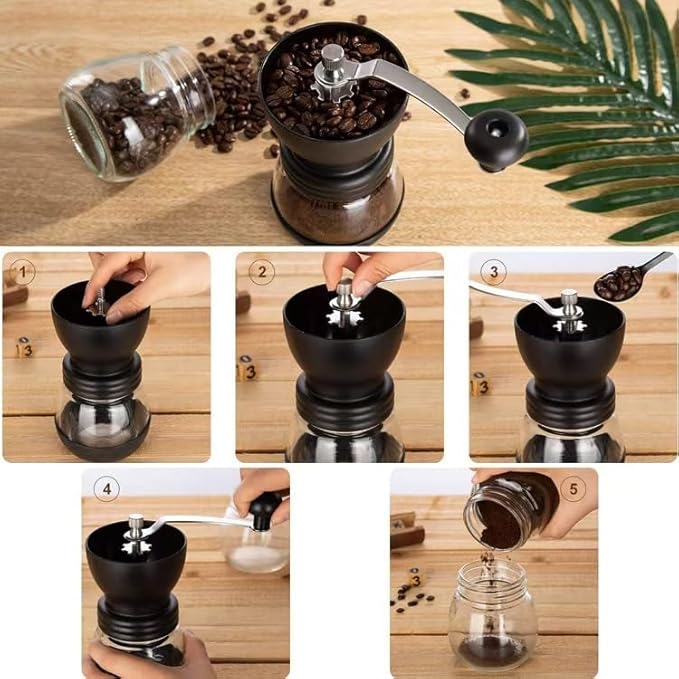 1
2
3
4
5