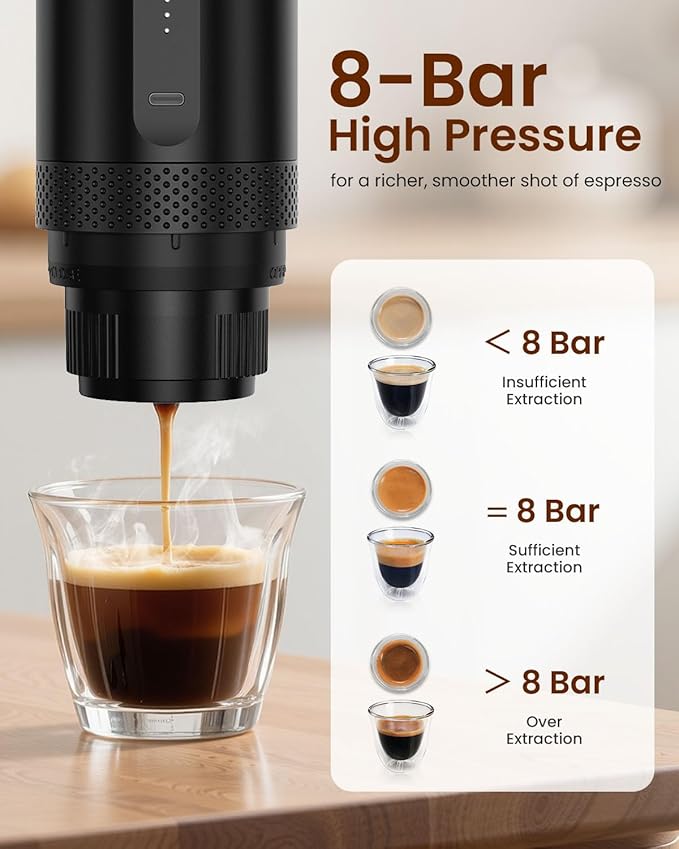 8-Bar
High Pressure

for a richer, smoother shot of espresso

< 8 Bar

Insufficient Extraction

= 8 Bar

Sufficient Extraction

> 8 Bar

Over Extraction