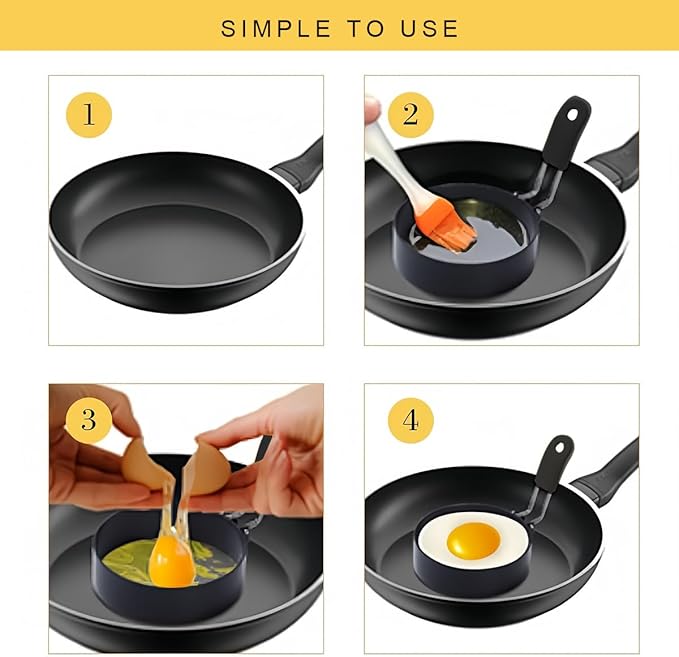 SIMPLE TO USE

1

2

3

4