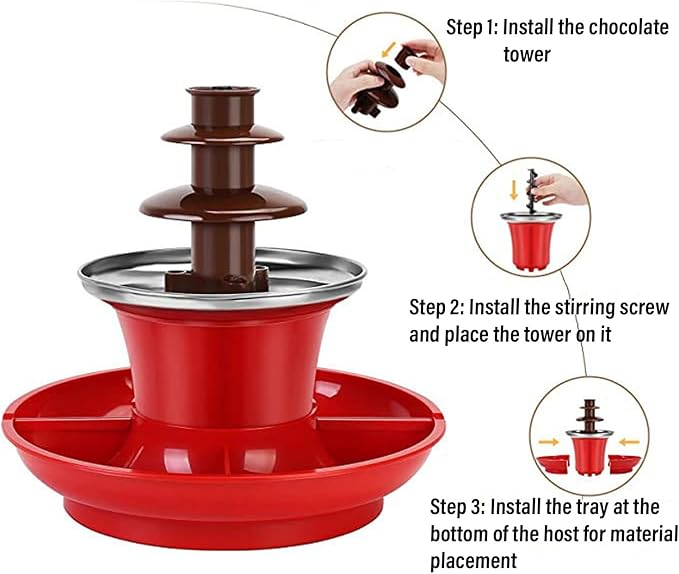 Step 1: Install the chocolate tower

Step 2: Install the stirring screw and place the tower on it

Step 3: Install the tray at the bottom of the host for material placement