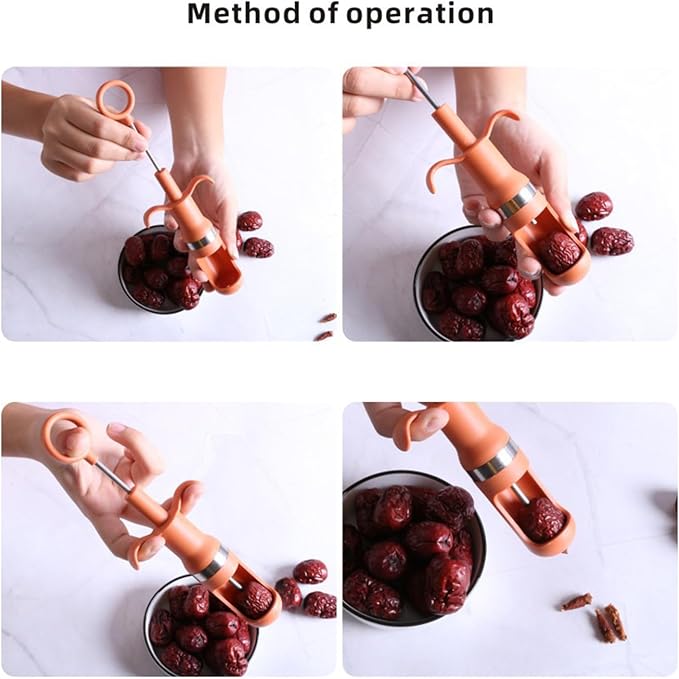 Method of operation