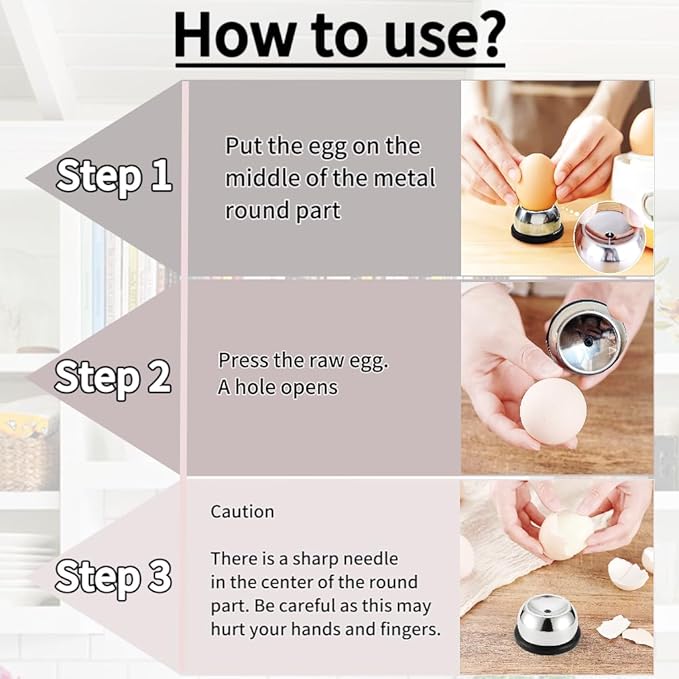 How to use?

Step 1

Put the egg on the middle of the metal round part

Step 2

Press the raw egg. A hole opens

Step 3

Caution

There is a sharp needle in the center of the round part. Be careful as this may hurt your hands and fingers.