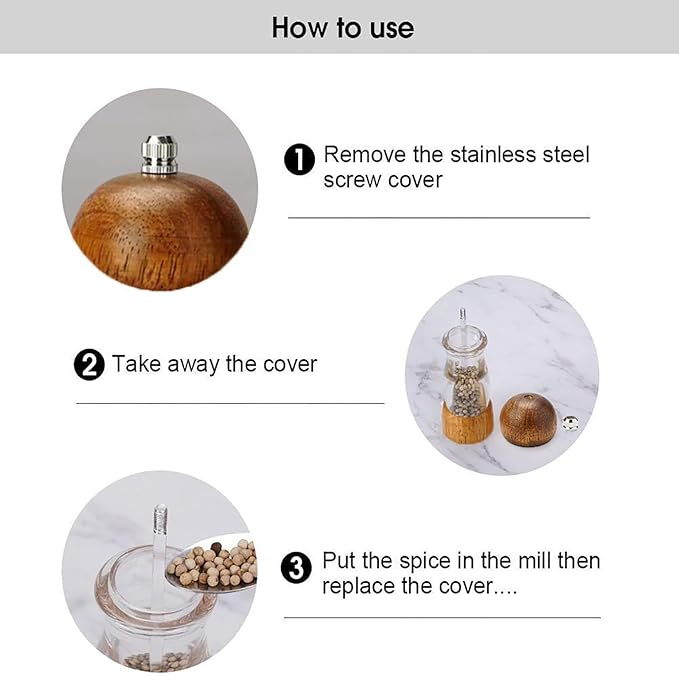 How to use

1 Remove the stainless steel screw cover

2 Take away the cover

3 Put the spice in the mill then replace the cover....