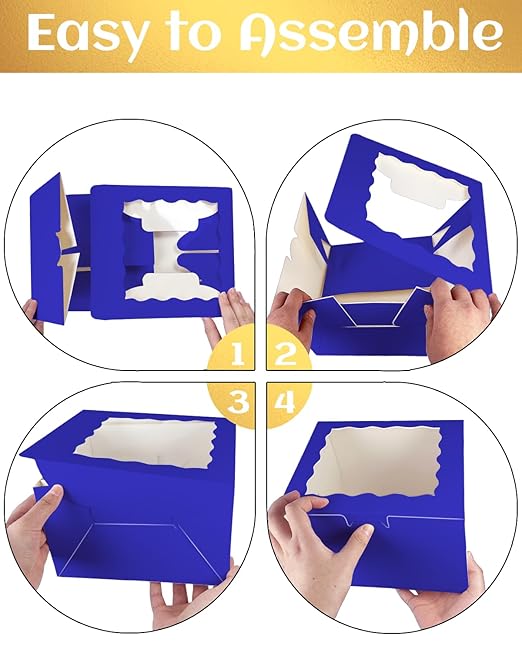 Easy to Assemble

1
2
3
4