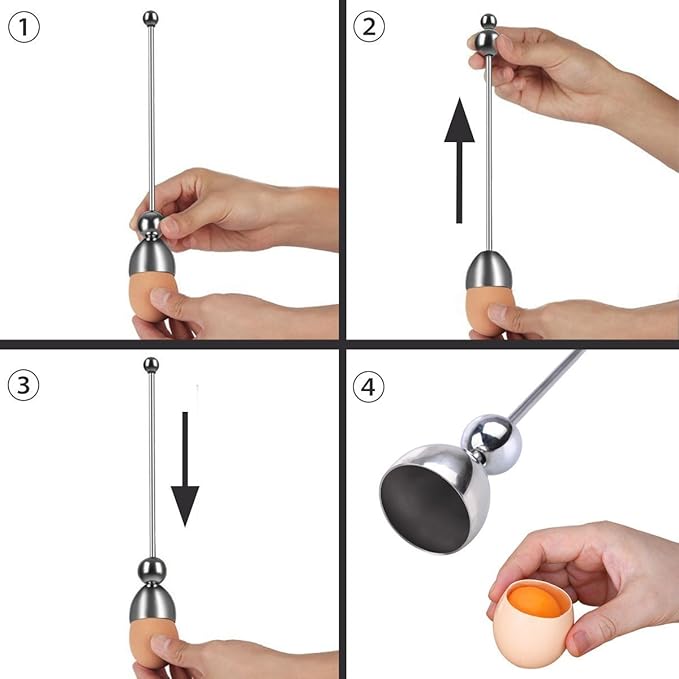 1

2

3

4