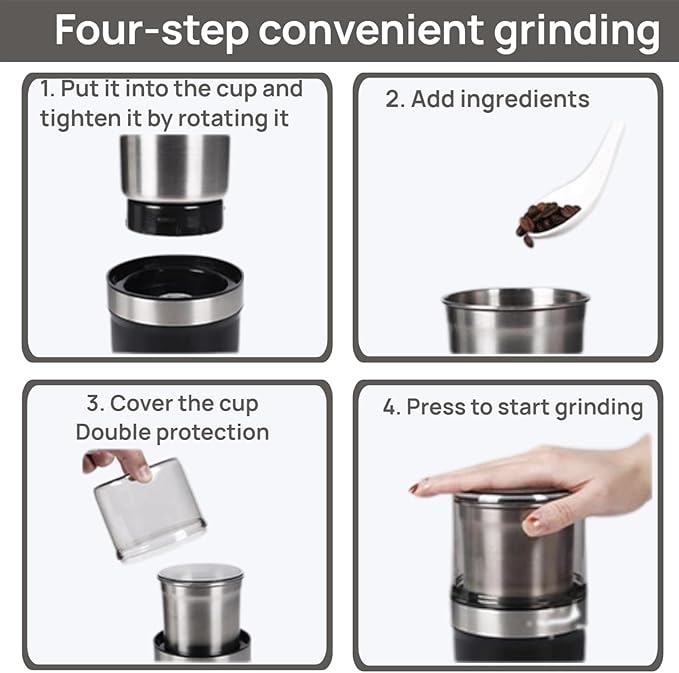 Four-step convenient grinding

1. Put it into the cup and tighten it by rotating it

2. Add ingredients

3. Cover the cup
Double protection

4. Press to start grinding