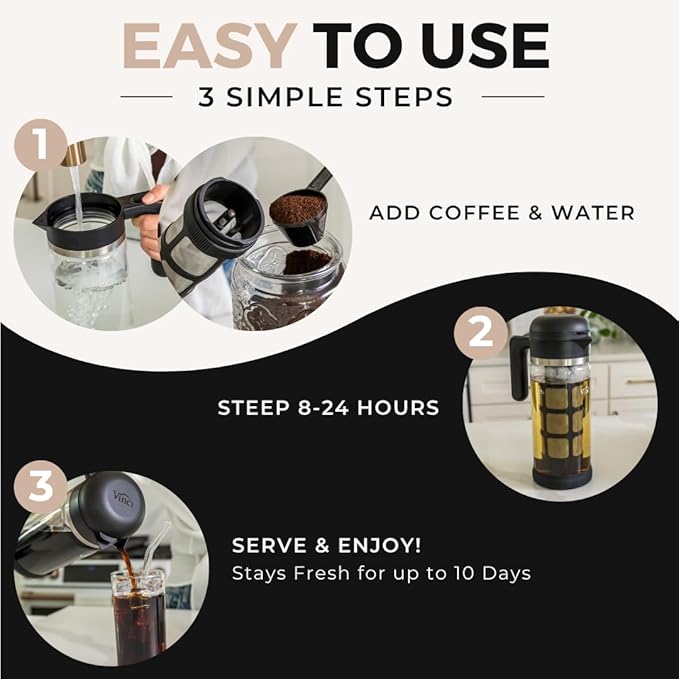 EASY TO USE
3 SIMPLE STEPS

1
ADD COFFEE & WATER

2
STEEP 8-24 HOURS

3
Vinci
SERVE & ENJOY!
Stays Fresh for up to 10 Days