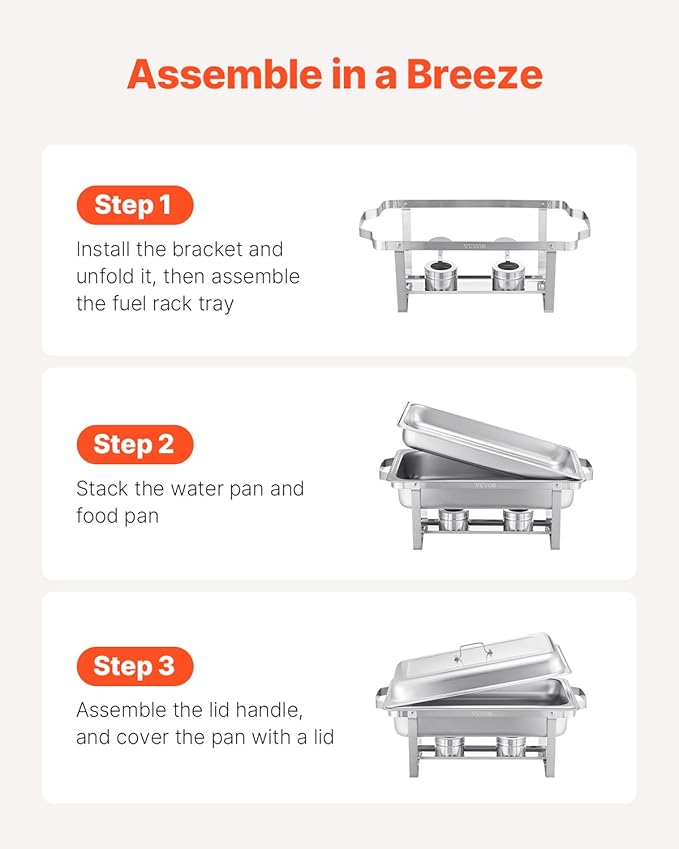 Assemble in a Breeze

Step 1

Install the bracket and unfold it, then assemble the fuel rack tray

VEVOR

Step 2

Stack the water pan and food pan

VEVOR

Step 3

Assemble the lid handle, and cover the pan with a lid

VEVOR