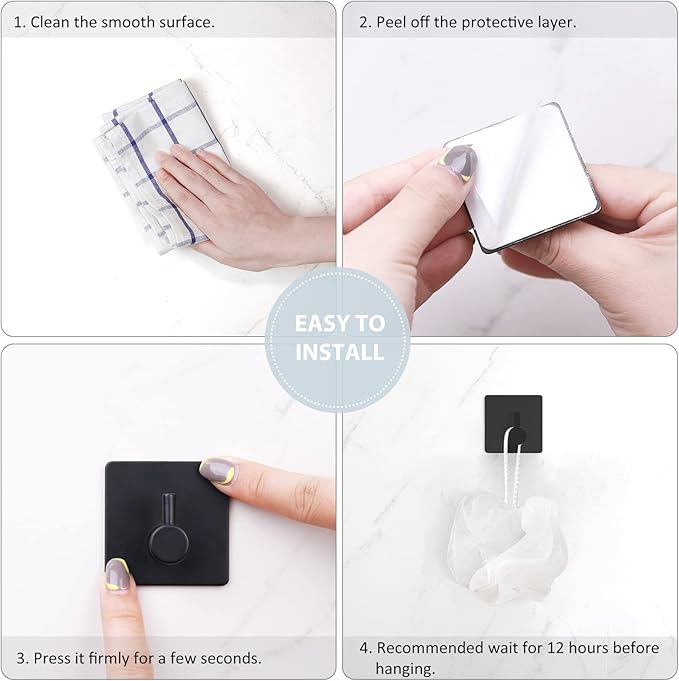 1. Clean the smooth surface.

2. Peel off the protective layer.

EASY TO INSTALL

3. Press it firmly for a few seconds.

4. Recommended wait for 12 hours before hanging.