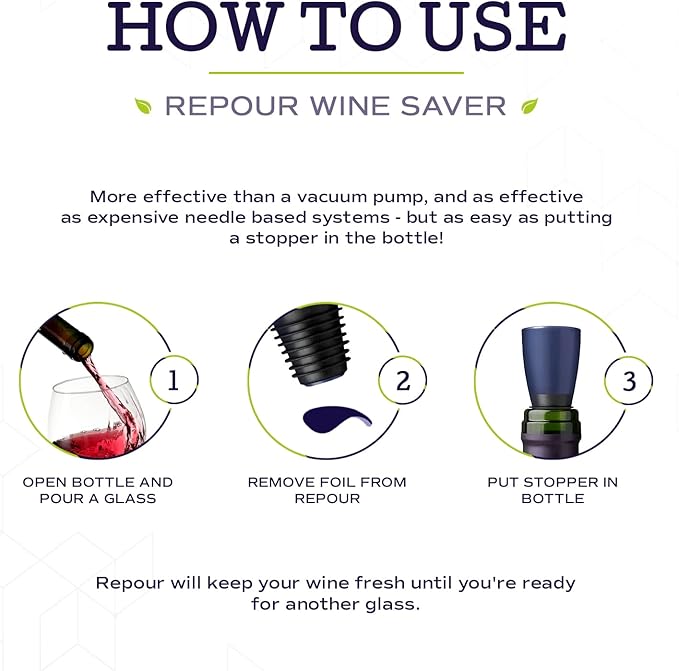 HOW TO USE

REPOUR WINE SAVER

More effective than a vacuum pump, and as effective as expensive needle based systems - but as easy as putting a stopper in the bottle!

1

OPEN BOTTLE AND POUR A GLASS

2

REMOVE FOIL FROM REPOUR

3

PUT STOPPER IN BOTTLE

Repour will keep your wine fresh until you're ready for another glass.