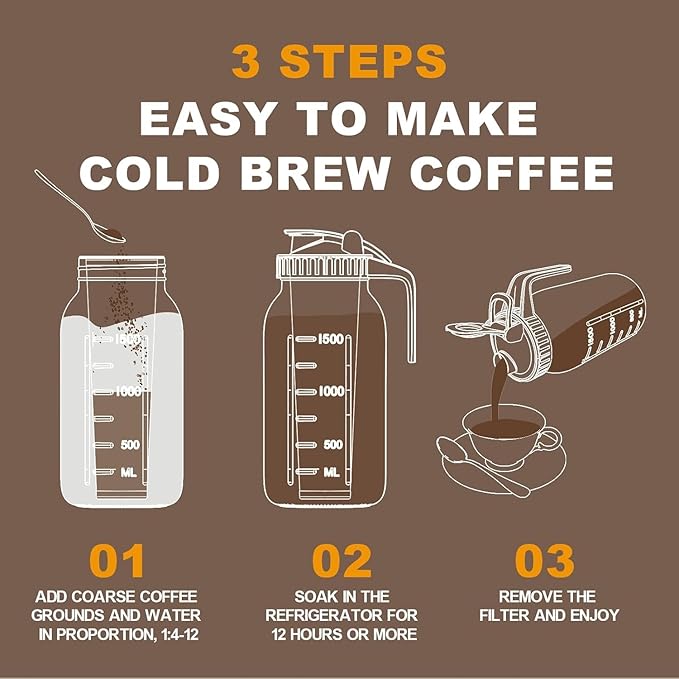 3 STEPS
EASY TO MAKE
COLD BREW COFFEE

1500
1000
500
ML

1500
1000
500
ML

1500
1000
500

01
ADD COARSE COFFEE GROUNDS AND WATER IN PROPORTION, 1:4-12

02
SOAK IN THE REFRIGERATOR FOR 12 HOURS OR MORE

03
REMOVE THE FILTER AND ENJOY