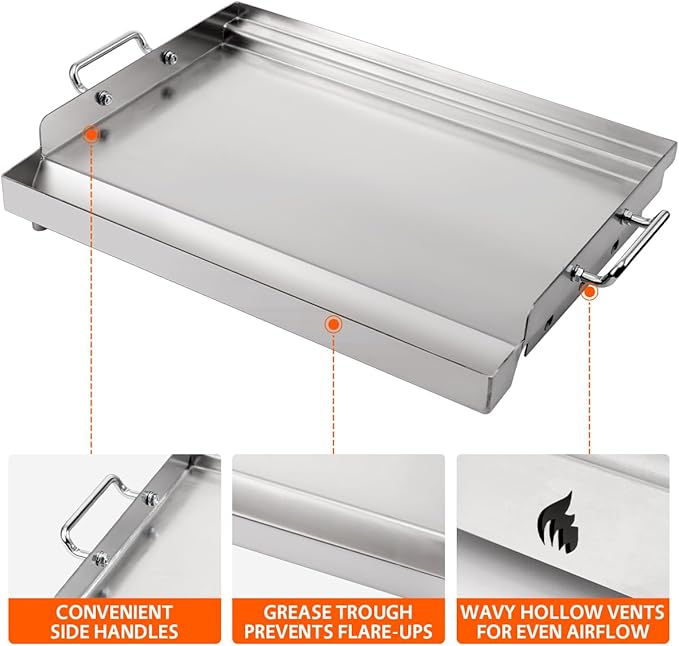 CONVENIENT SIDE HANDLES

GREASE TROUGH PREVENTS FLARE-UPS

WAVY HOLLOW VENTS FOR EVEN AIRFLOW