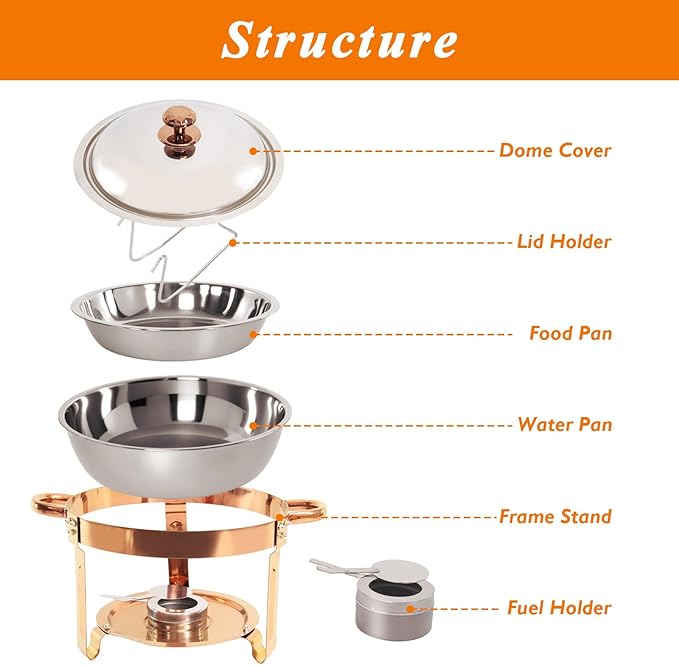 Structure

Dome Cover

Lid Holder

Food Pan

Water Pan

Frame Stand

Fuel Holder