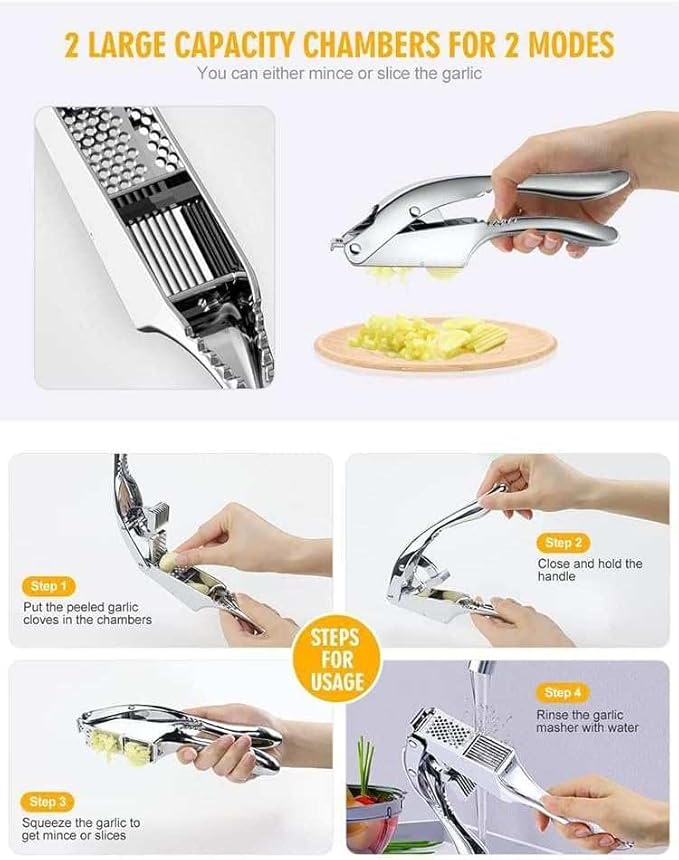 2 LARGE CAPACITY CHAMBERS FOR 2 MODES

You can either mince or slice the garlic

Step 1

Put the peeled garlic cloves in the chambers

Step 2

Close and hold the handle

STEPS FOR USAGE

Step 3

Squeeze the garlic to get mince or slices

Step 4

Rinse the garlic masher with water