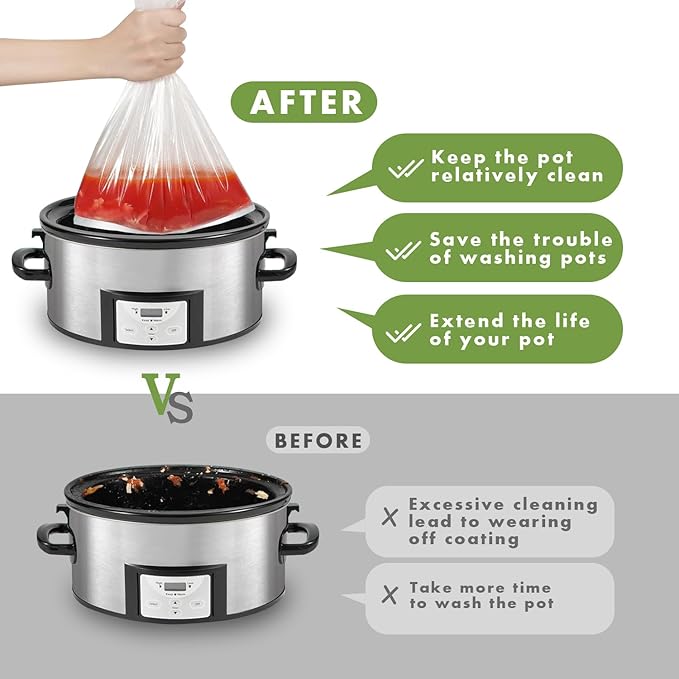 AFTER

Keep the pot relatively clean

Save the trouble of washing pots

Extend the life of your pot

VS

BEFORE

Excessive cleaning lead to wearing off coating

Take more time to wash the pot