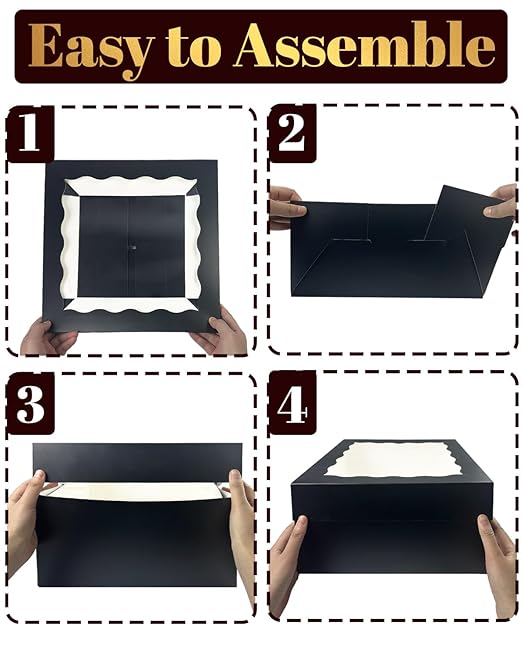 Easy to Assemble

1

2

3

4