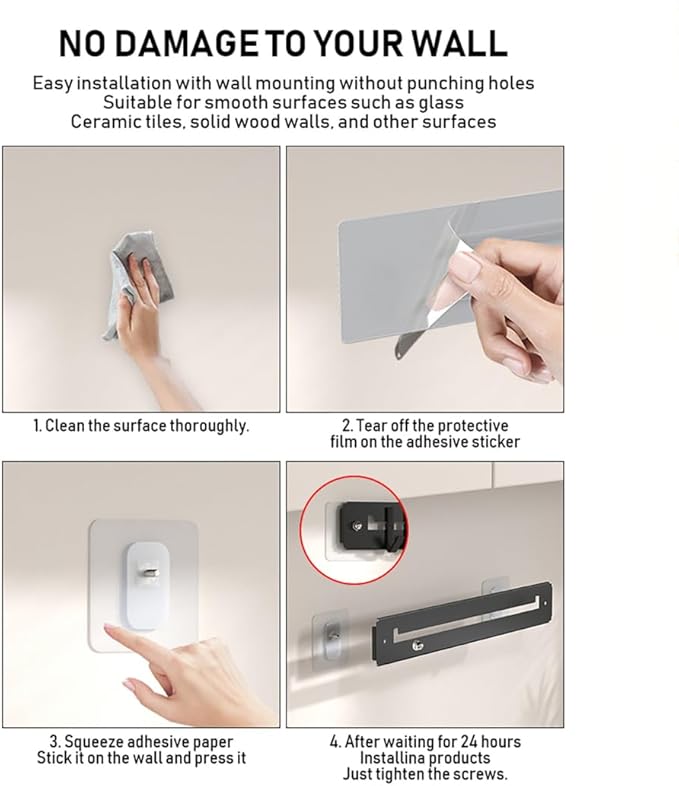 NO DAMAGE TO YOUR WALL

Easy installation with wall mounting without punching holes
Suitable for smooth surfaces such as glass
Ceramic tiles, solid wood walls, and other surfaces

1. Clean the surface thoroughly.

2. Tear off the protective film on the adhesive sticker

3. Squeeze adhesive paper
Stick it on the wall and press it

4. After waiting for 24 hours
Installina products
Just tighten the screws.